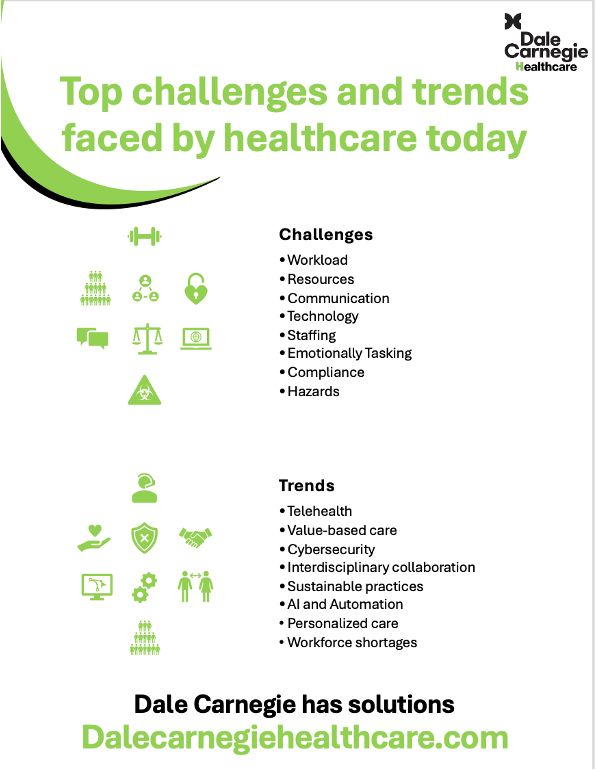 Dale Carnegie Healthcare

Top challenges and trends faced by healthcare today

Challenges
• Workload
• Resources
• Communication
• Technology
• Staffing
• Emotionally Tasking
• Compliance
• Hazards

Trends
• Telehealth
• Value-based care
• Cybersecurity
• Interdisciplinary collaboration
• Sustainable practices
• AI and Automation
• Personalized care
• Workforce shortages

Dale Carnegie has solutions
Dalecarnegiehealthcare.com